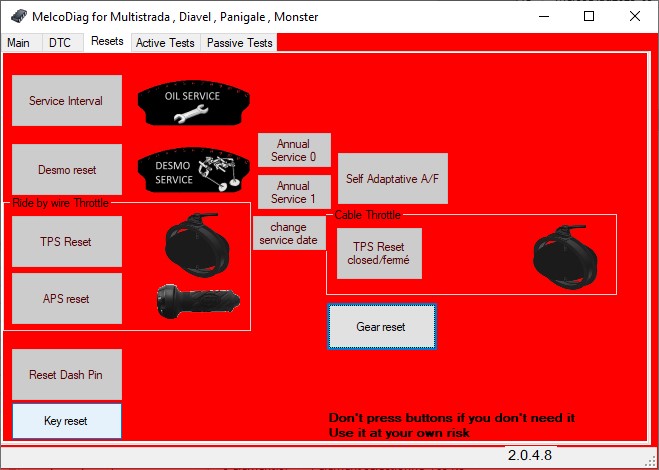 MelcoDiag for Multistrada , Diavel , Panigale , Monster

Main DTC Resets Active Tests Passive Tests

Service Interval

OIL SERVICE

Desmo reset

DESMO SERVICE

Annual Service 0

Annual Service 1

Self Adaptative A/F

Ride by wire Throttle

TPS Reset

APS reset

change service date

Cable Throttle

TPS Reset closed/fermé

Gear reset

Reset Dash Pin

Key reset

Don't press buttons if you don't need it
Use it at your own risk

2.0.4.8